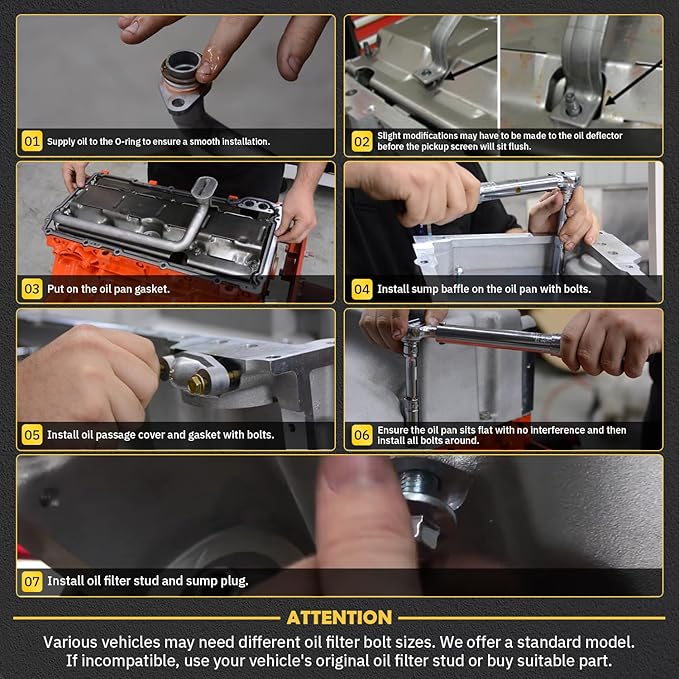 01 Supply oil to the O-ring to ensure a smooth installation.

02 Slight modifications may have to be made to the oil deflector before the pickup screen will sit flush.

03 Put on the oil pan gasket.

04 Install sump baffle on the oil pan with bolts.

05 Install oil passage cover and gasket with bolts.

06 Ensure the oil pan sits flat with no interference and then install all bolts around.

07 Install oil filter stud and sump plug.

ATTENTION

Various vehicles may need different oil filter bolt sizes. We offer a standard model. If incompatible, use your vehicle's original oil filter stud or buy suitable part.